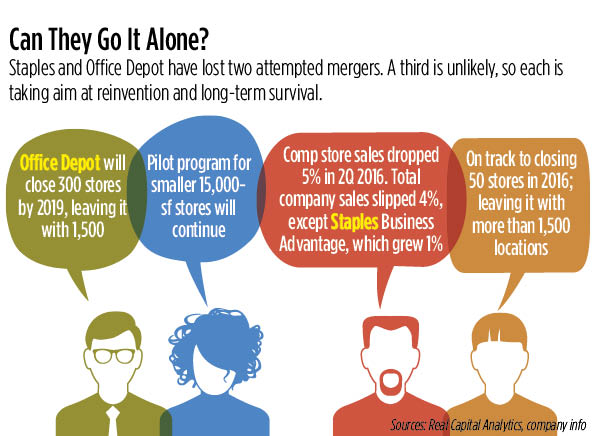 Can They Go It Alone?

Staples and Office Depot have lost two attempted mergers. A third is unlikely, so each is taking aim at reinvention and long-term survival.

Office Depot will close 300 stores by 2019, leaving it with 1,500

Pilot program for smaller 15,000-sf stores will continue

Comp store sales dropped 5% in 2Q 2016. Total company sales slipped 4%, except Staples Business Advantage, which grew 1%

On track to closing 50 stores in 2016; leaving it with more than 1,500 locations

Sources: Real Capital Analytics, company info